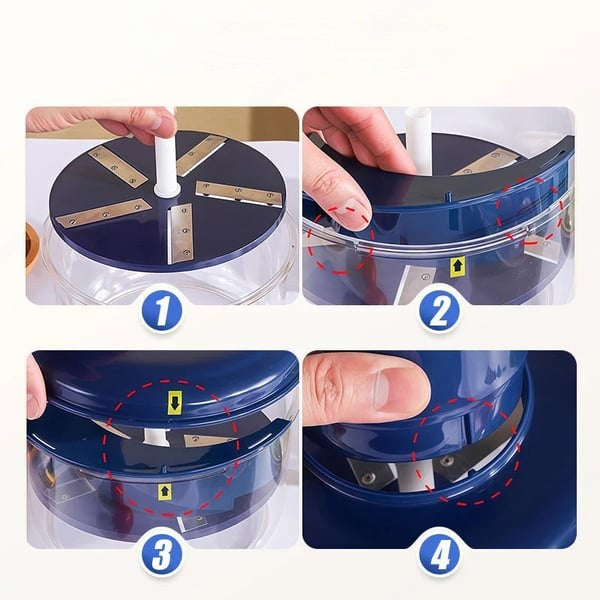 1

2

3

4